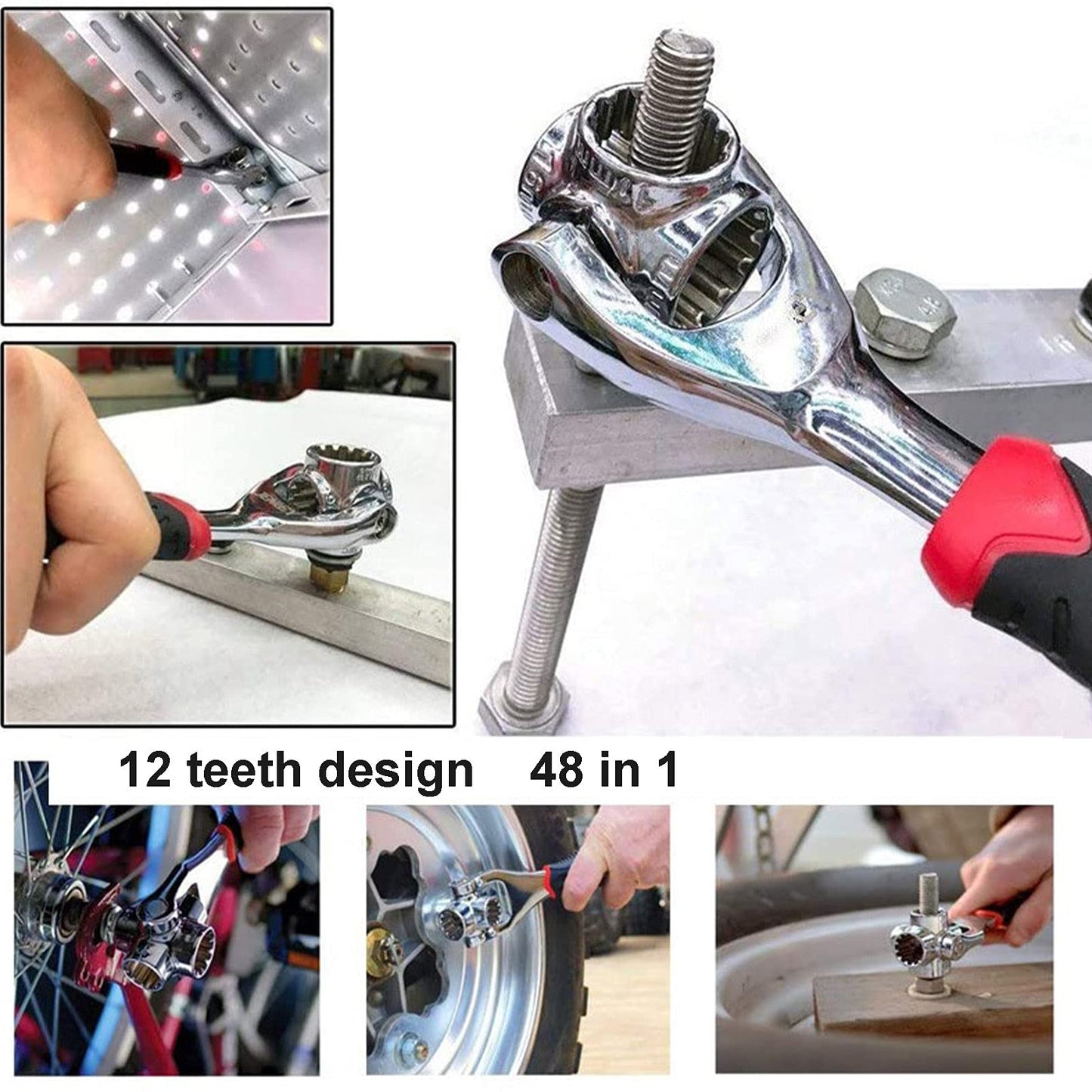 12 teeth design 48 in 1